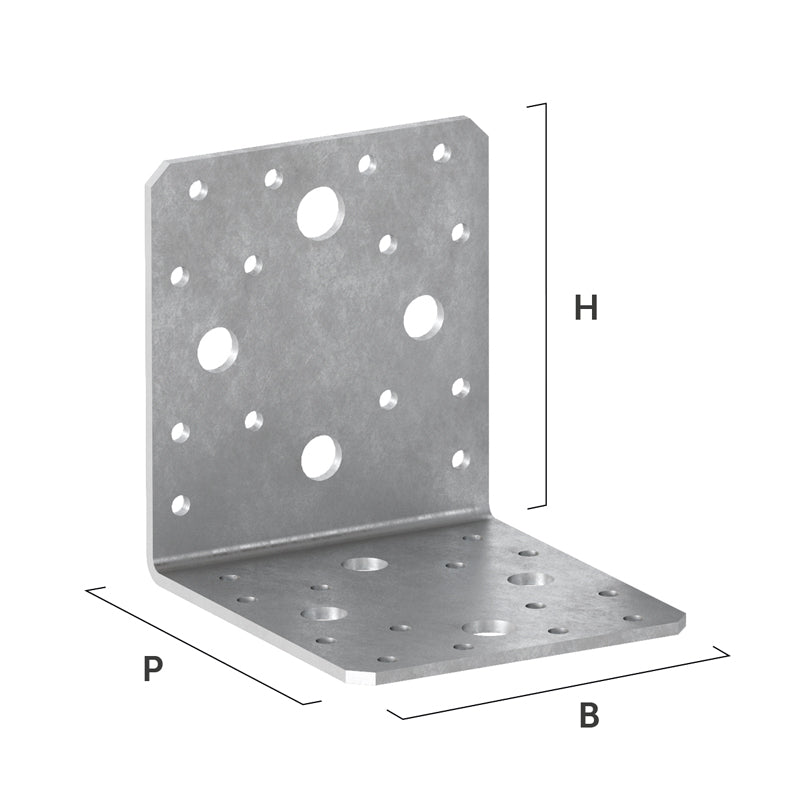 H

P

B